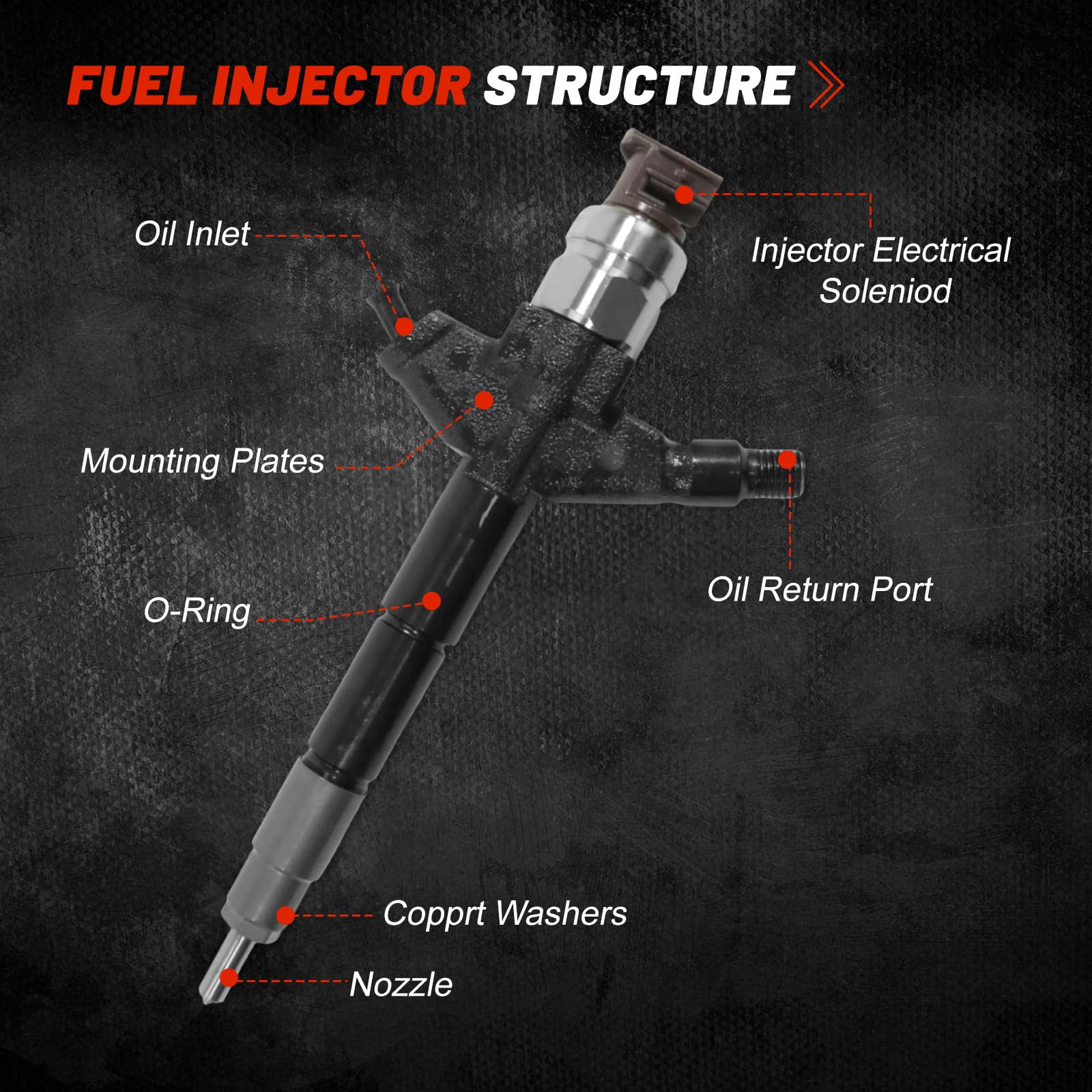 FUEL INJECTOR STRUCTURE

Oil Inlet

Injector Electrical Soleniod

Mounting Plates

Oil Return Port

O-Ring

Copprt Washers

Nozzle